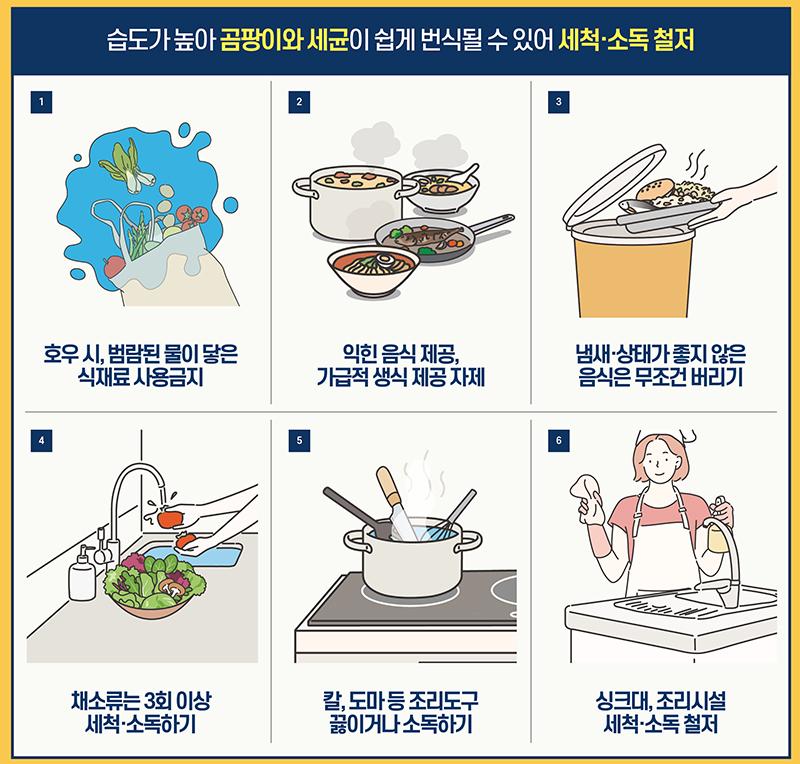 습도가 높아 곰팡이와 세균이 쉽게 번식될 수 있어 세척·소독 철저

1

호우 시, 범람된 물이 닿은 식재료 사용금지

2

익힌 음식 제공, 가급적 생식 제공 자제

3

냄새·상태가 좋지 않은 음식은 무조건 버리기

4

채소류는 3회 이상 세척·소독하기

5

칼, 도마 등 조리도구 끓이거나 소독하기

6

싱크대, 조리시설 세척·소독 철저